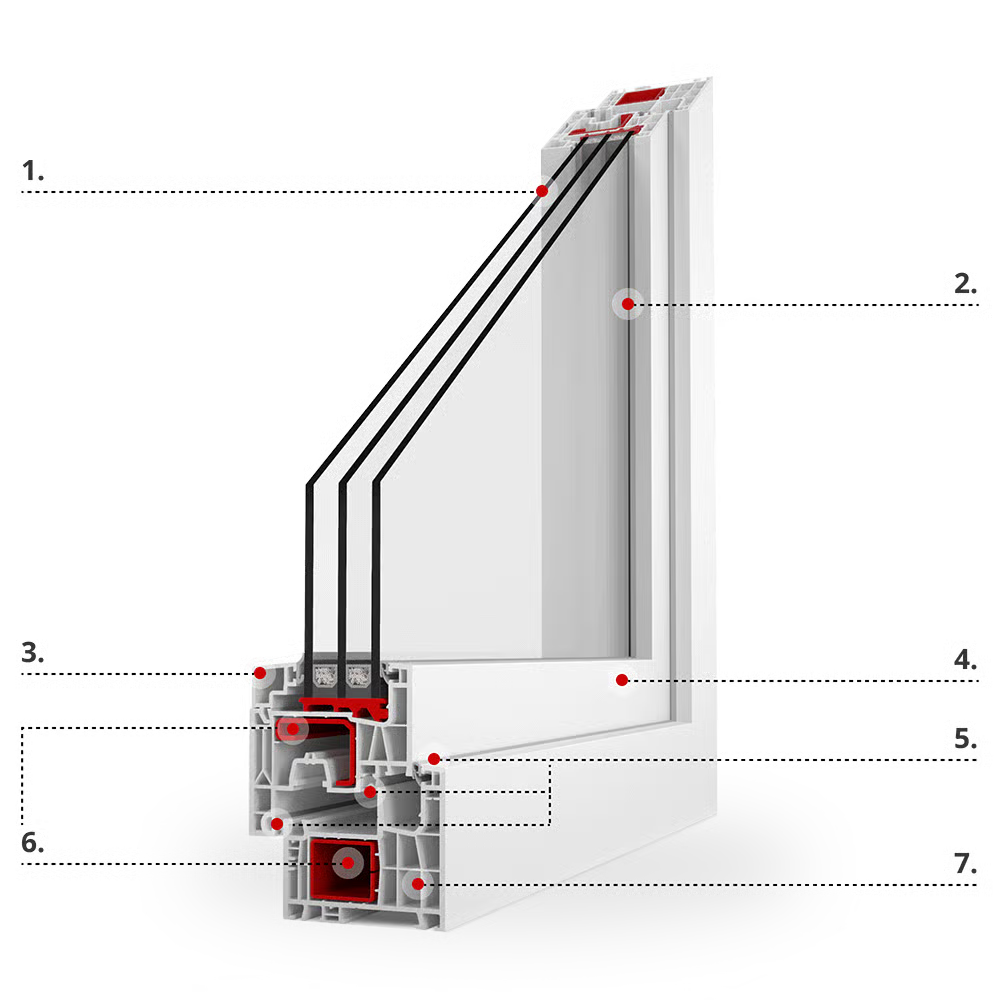 1.

2.

3.

4.

5.

6.

7.